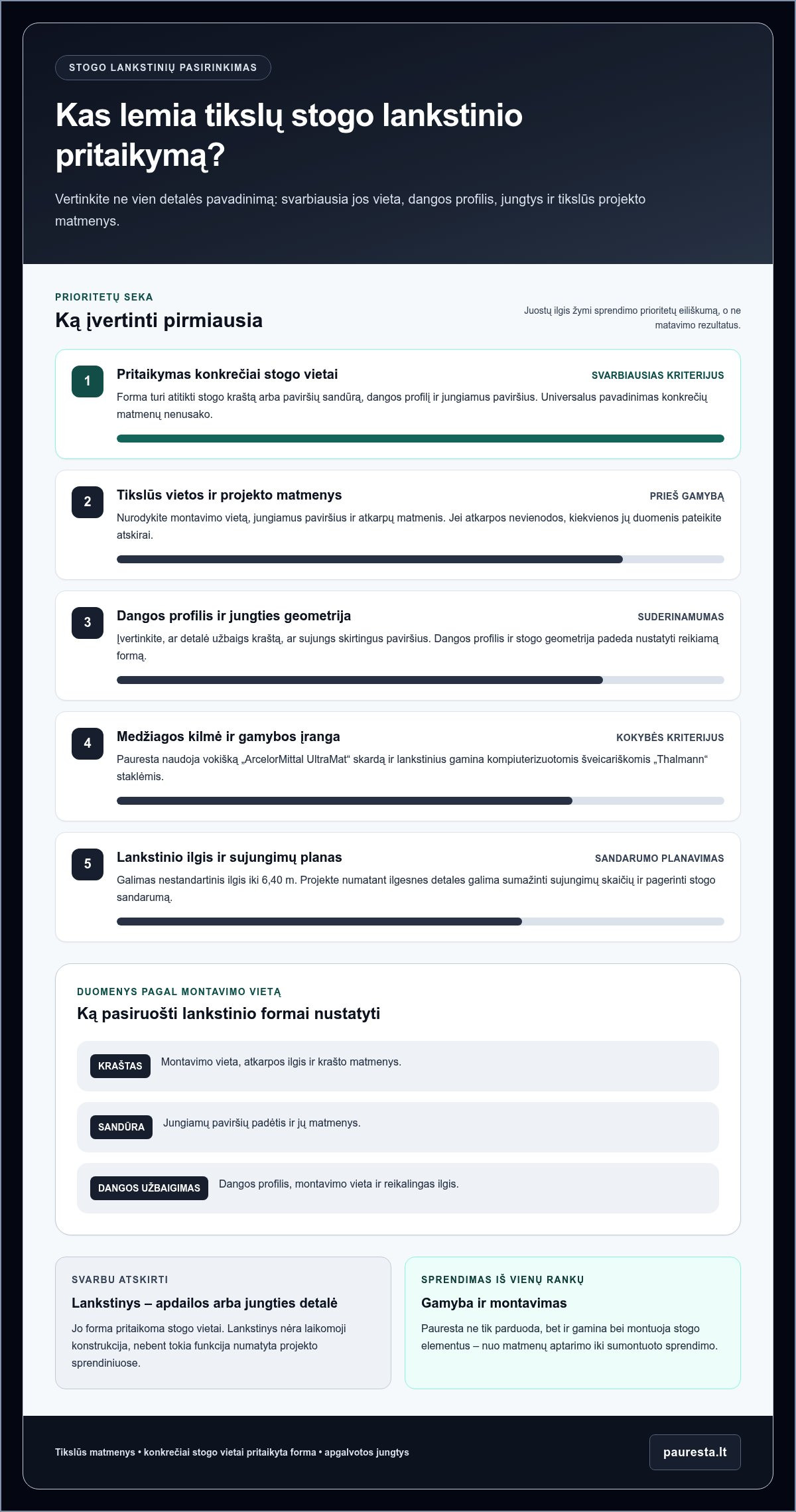 STOGO LANKSTINIŲ PASIRINKIMAS

Kas lemia tikslų stogo lankstinio pritaikymą?

Vertinkite ne vien detalės pavadinimą: svarbiausia jos vieta, dangos profilis, jungtys ir tikslūs projekto matmenys.

PRIORITETŲ SEKA

Ką įvertinti pirmiausia

Juostų ilgis žymi sprendimo prioritetų eiliškumą, o ne matavimo rezultatus.

1
Pritaikymas konkrečiai stogo vietai
SVARBIAUSIAS KRITERIJUS
Forma turi atitikti stogo kraštą arba paviršių sandūrą, dangos profilį ir jungiamus paviršius. Universalus pavadinimas konkrečių matmenų nenusako.

2
Tikslūs vietos ir projekto matmenys
PRIEŠ GAMYBĄ
Nurodykite montavimo vietą, jungiamus paviršius ir atkarpų matmenis. Jei atkarpos nevienodos, kiekvienos jų duomenis pateikite atskirai.

3
Dangos profilis ir jungties geometrija
SUDERINAMUMAS
Įvertinkite, ar detalė užbaigs kraštą, ar sujungs skirtingus paviršius. Dangos profilis ir stogo geometrija padeda nustatyti reikiamą formą.

4
Medžiagos kilmė ir gamybos įranga
KOKYBĖS KRITERIJUS
Pauresta naudoja vokišką „ArcelorMittal UltraMat“ skardą ir lankstinius gamina kompiuterizuotomis šveicariškomis „Thalmann“ staklėmis.

5
Lankstinio ilgis ir sujungimų planas
SANDARUMO PLANAVIMAS
Galimas nestandartinis ilgis iki 6,40 m. Projekte numatant ilgesnes detales galima sumažinti sujungimų skaičių ir pagerinti stogo sandarumą.

DUOMENYS PAGAL MONTAVIMO VIETĄ

Ką pasiruošti lankstinio formai nustatyti

KRAŠTAS Montavimo vieta, atkarpos ilgis ir krašto matmenys.

SANDŪRA Jungiamų paviršių padėtis ir jų matmenys.

DANGOS UŽBAIGIMAS Dangos profilis, montavimo vieta ir reikalingas ilgis.

SVARBU ATSKIRTI

Lankstinys – apdailos arba jungties detalė

Jo forma pritaikoma stogo vietai. Lankstinys nėra laikomoji konstrukcija, nebent tokia funkcija numatyta projekto sprendiniuose.

SPRENDIMAS IŠ VIENŲ RANKŲ

Gamyba ir montavimas

Pauresta ne tik parduoda, bet ir gamina bei montuoja stogo elementus – nuo matmenų aptarimo iki sumontuoto sprendimo.

Tikslūs matmenys • konkrečiai stogo vietai pritaikyta forma • apgalvotos jungtys

pauresta.lt