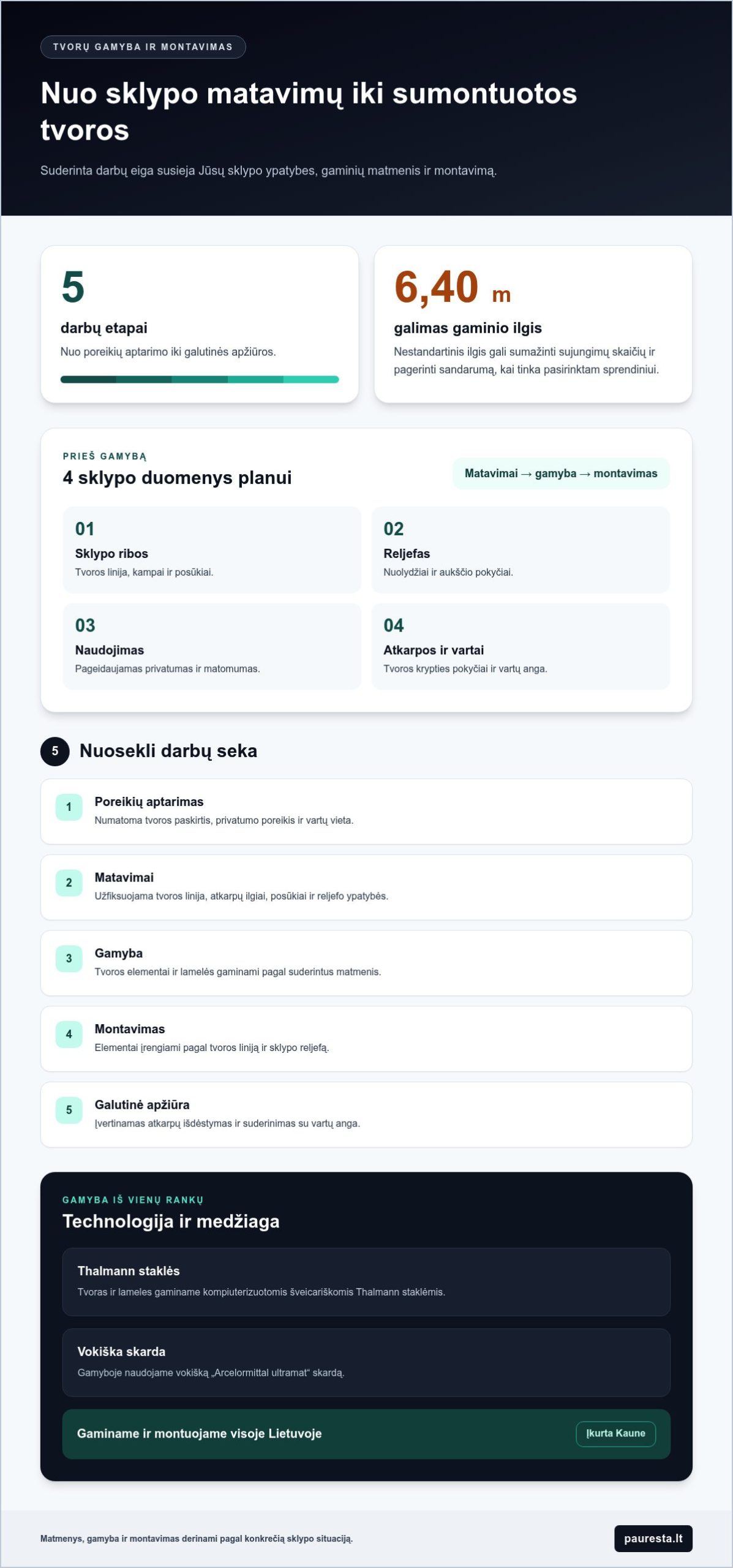 TVORŲ GAMYBA IR MONTAVIMAS

Nuo sklypo matavimų iki sumontuotos tvoros

Suderinta darbų eiga susieja Jūsų sklypo ypatybes, gaminių matmenis ir montavimą.

5

darbų etapai

Nuo poreikių aptarimo iki galutinės apžiūros.

6,40 m

galimas gaminio ilgis

Nestandartinis ilgis gali sumažinti sujungimų skaičių ir pagerinti sandarumą, kai tinka pasirinktam sprendiniui.

PRIEŠ GAMYBĄ

4 sklypo duomenys planui

Matavimai → gamyba → montavimas

01

Sklypo ribos

Tvoros linija, kampai ir posūkiai.

02

Reljefas

Nuolydžiai ir aukščio pokyčiai.

03

Naudojimas

Pageidaujamas privatumas ir matomumas.

04

Atkarpos ir vartai

Tvoros krypties pokyčiai ir vartų anga.

5

Nuosekli darbų seka

1

Poreikių aptarimas

Numatoma tvoros paskirtis, privatumo poreikis ir vartų vieta.

2

Matavimai

Užfiksuojama tvoros linija, atkarpų ilgiai, posūkiai ir reljefo ypatybės.

3

Gamyba

Tvoros elementai ir lamelės gaminami pagal suderintus matmenis.

4

Montavimas

Elementai įrengiami pagal tvoros liniją ir sklypo reljefą.

5

Galutinė apžiūra

Įvertinamas atkarpų išdėstymas ir suderinimas su vartų anga.

GAMYBA IŠ VIENŲ RANKŲ

Technologija ir medžiaga

Thalmann staklės

Tvoras ir lameles gaminame kompiuterizuotomis šveicariškomis Thalmann staklėmis.

Vokiška skarda

Gamyboje naudojame vokišką „Arcelormittal ultramat“ skardą.

Gaminame ir montuojame visoje Lietuvoje

Įkurta Kaune

Matmenys, gamyba ir montavimas derinami pagal konkrečią sklypo situaciją.

pauresta.lt